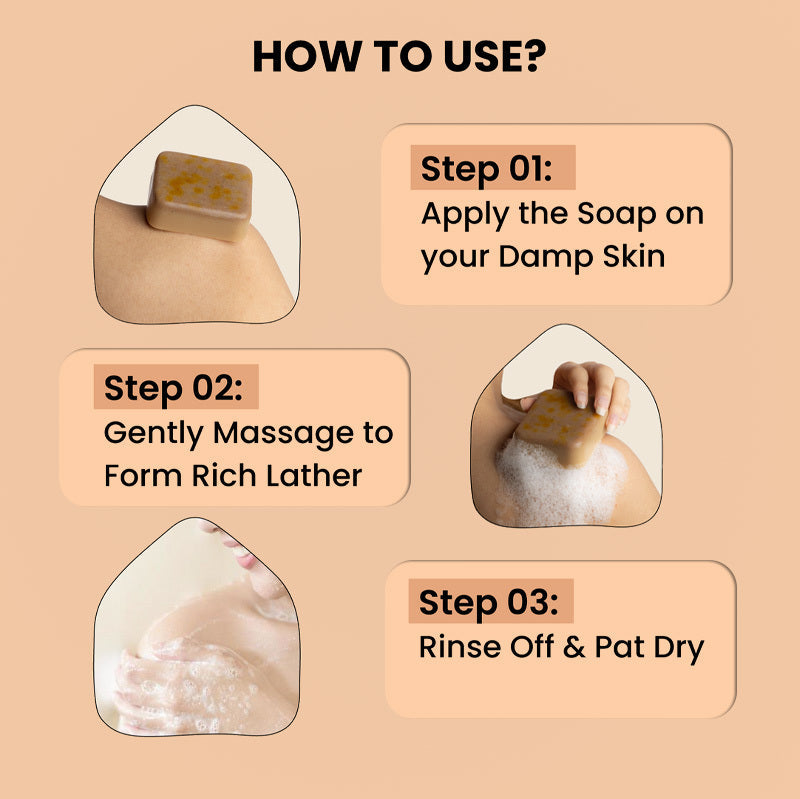 HOW TO USE?

Step 01:
Apply the Soap on your Damp Skin

Step 02:
Gently Massage to Form Rich Lather

Step 03:
Rinse Off & Pat Dry