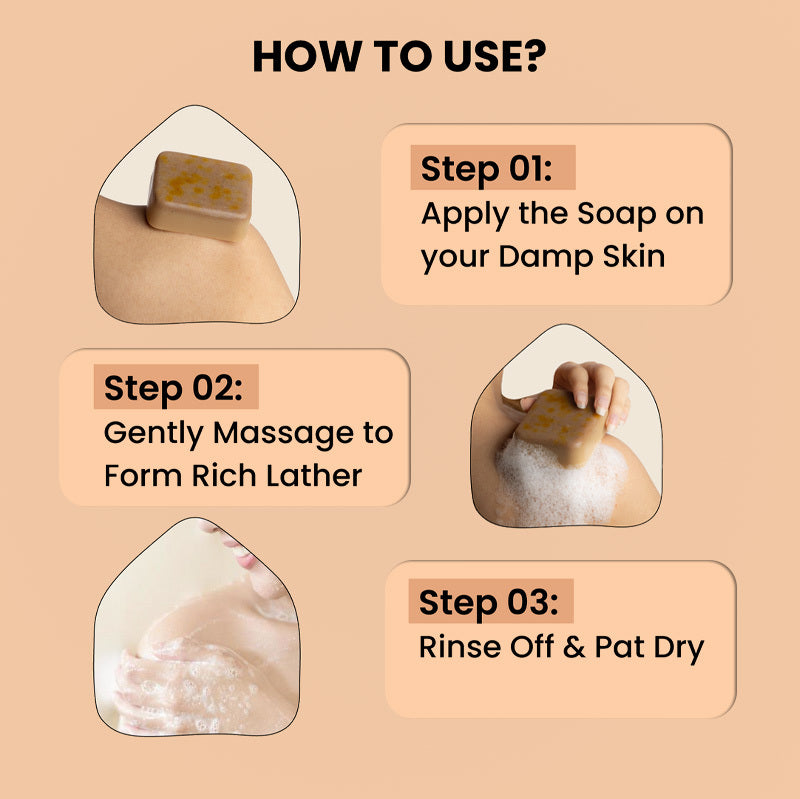 HOW TO USE?

Step 01:
Apply the Soap on your Damp Skin

Step 02:
Gently Massage to Form Rich Lather

Step 03:
Rinse Off & Pat Dry