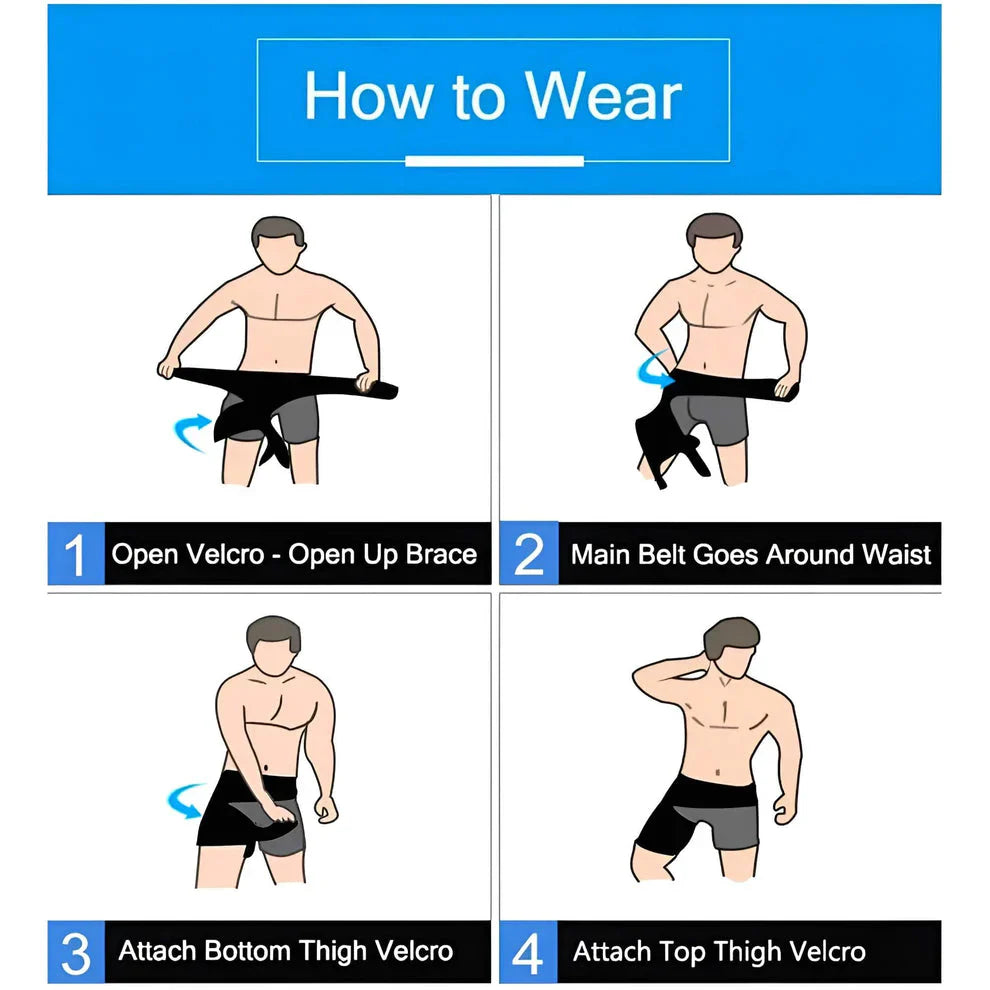 How to Wear

1 Open Velcro - Open Up Brace

2 Main Belt Goes Around Waist

3 Attach Bottom Thigh Velcro

4 Attach Top Thigh Velcro